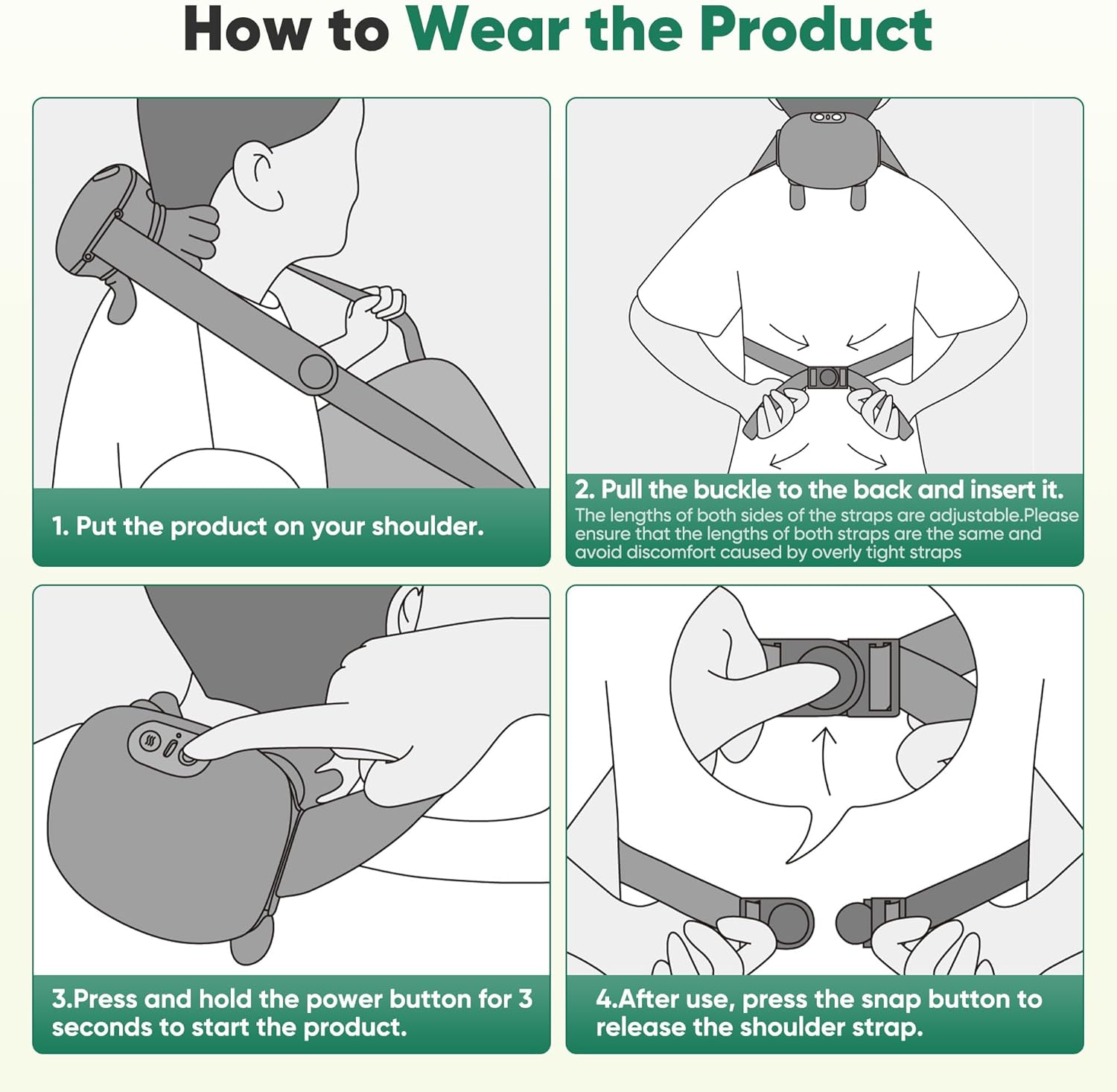 How to Wear the Product

1. Put the product on your shoulder.

2. Pull the buckle to the back and insert it.
The lengths of both sides of the straps are adjustable.Please ensure that the lengths of both straps are the same and avoid discomfort caused by overly tight straps

3.Press and hold the power button for 3 seconds to start the product.

4.After use, press the snap button to release the shoulder strap.