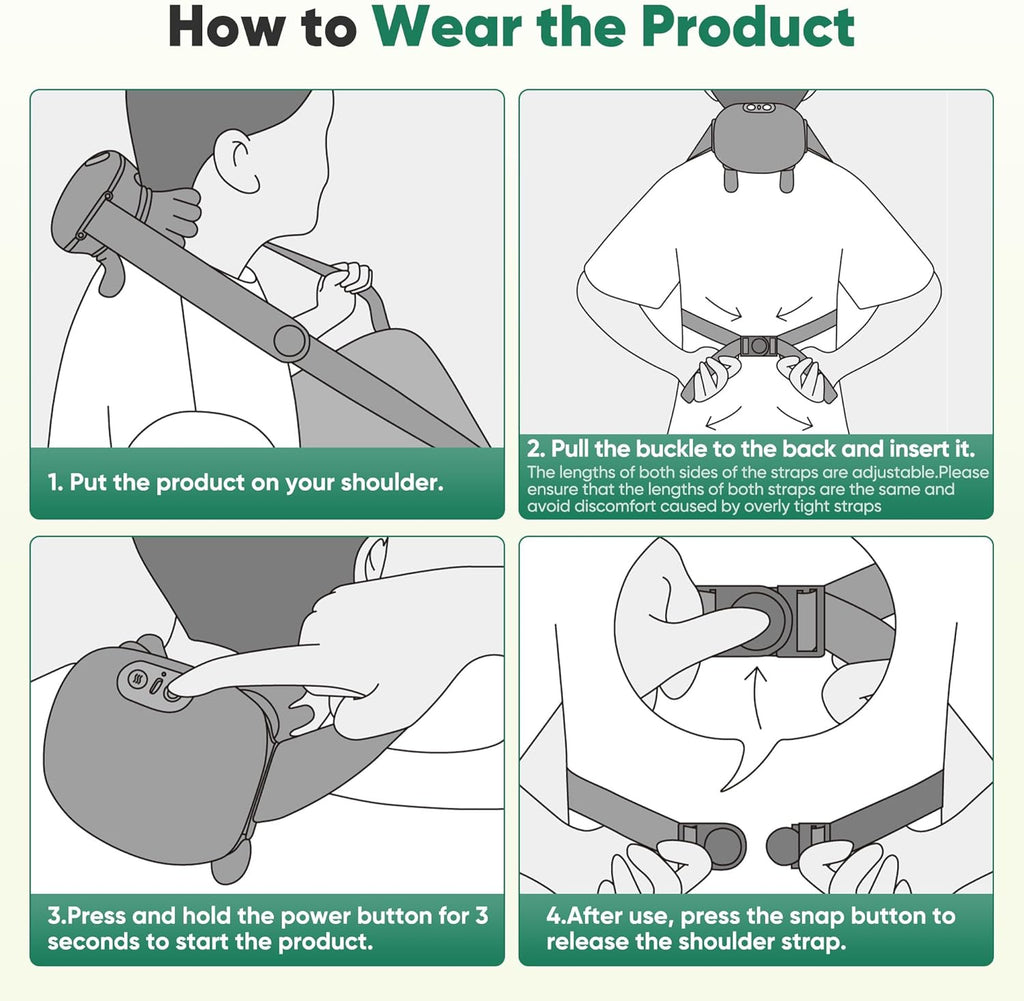 How to Wear the Product

1. Put the product on your shoulder.

2. Pull the buckle to the back and insert it.
The lengths of both sides of the straps are adjustable.Please ensure that the lengths of both straps are the same and avoid discomfort caused by overly tight straps

3.Press and hold the power button for 3 seconds to start the product.

4.After use, press the snap button to release the shoulder strap.